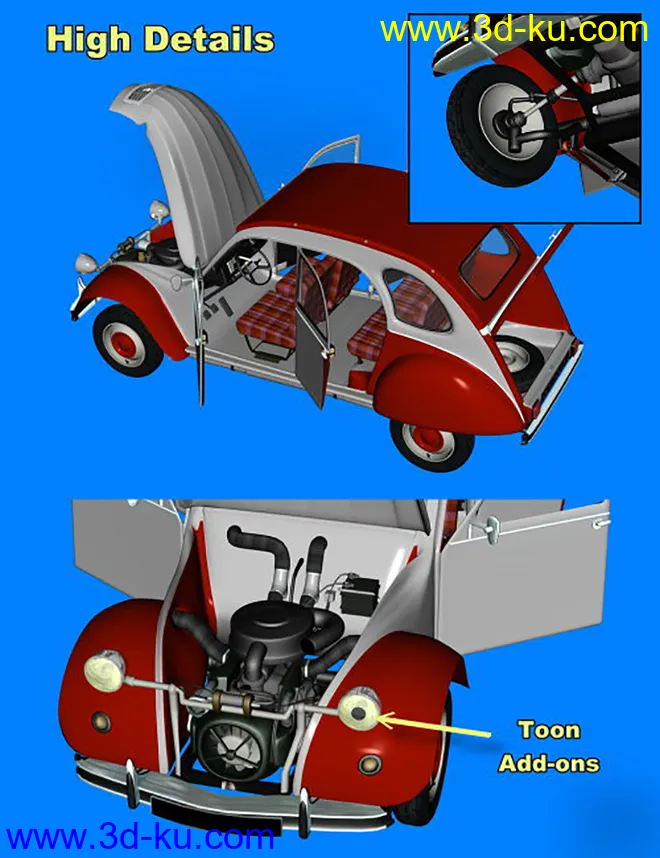 High Details

www.3d-ku.com

Toon Add-ons

www.3d-ku.com