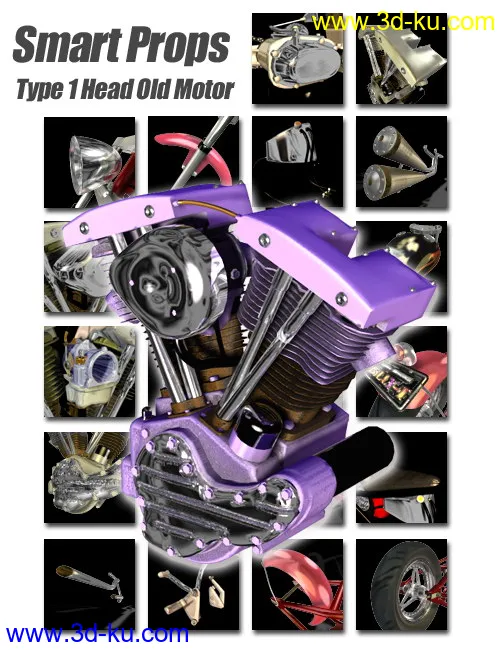 Smart Props
Type 1 Head Old Motor

www.3d-ku.com

www.3d-ku.com